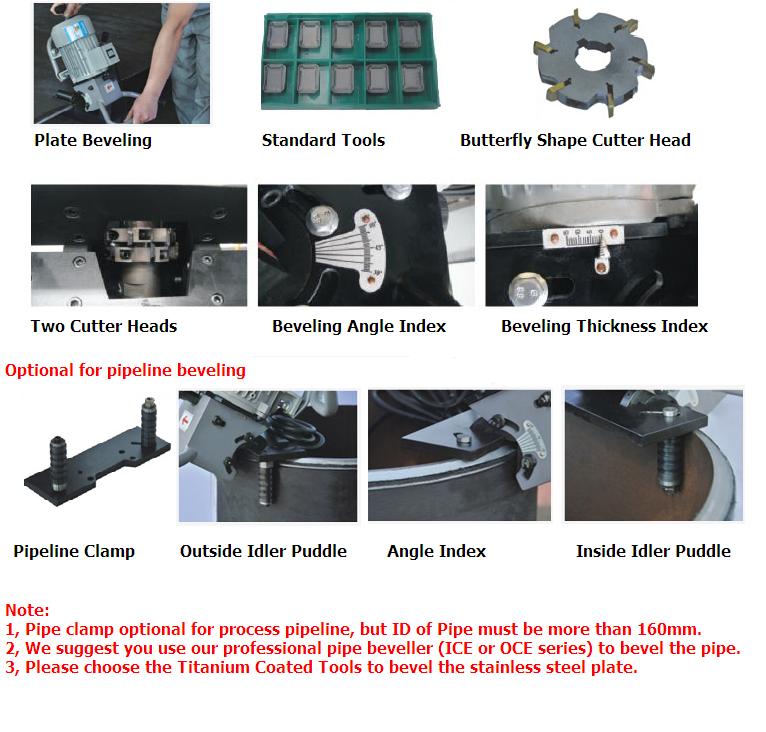 Plate Beveling

Standard Tools

Butterfly Shape Cutter Head

Two Cutter Heads

Beveling Angle Index

Beveling Thickness Index

Optional for pipeline beveling

Pipeline Clamp

Outside Idler Puddle

Angle Index

Inside Idler Puddle

Note:
1, Pipe clamp optional for process pipeline, but ID of Pipe must be more than 160mm.
2, We suggest you use our professional pipe beveller (ICE or OCE series) to bevel the pipe.
3, Please choose the Titanium Coated Tools to bevel the stainless steel plate.